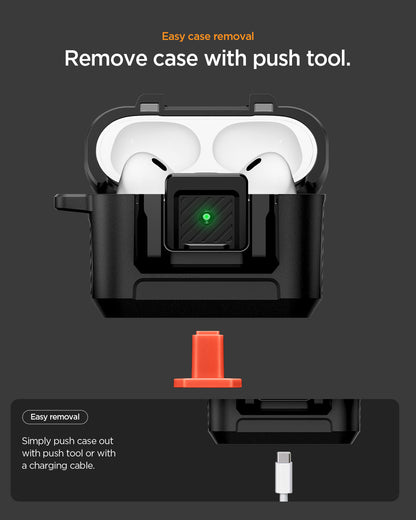 Easy case removal

Remove case with push tool.

Easy removal

Simply push case out with push tool or with a charging cable.